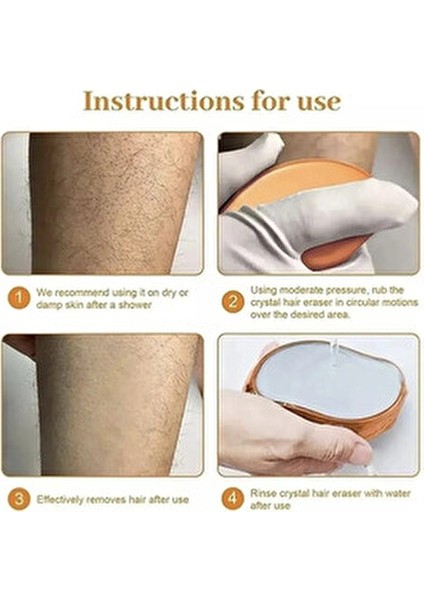 Instructions for use

1 We recommend using it on dry or damp skin after a shower

2 Using moderate pressure, rub the crystal hair eraser in circular motions over the desired area.

3 Effectively removes hair after use

4 Rinse crystal hair eraser with water after use