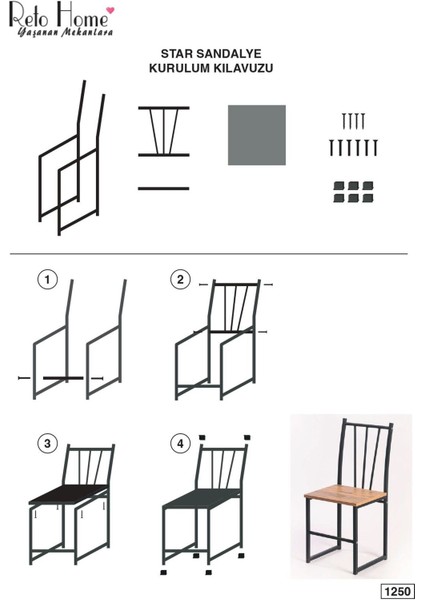 Reto Home
Yaşanan Mekanlara

STAR SANDALYE
KURULUM KILAVUZU

1

2

3

4

1250