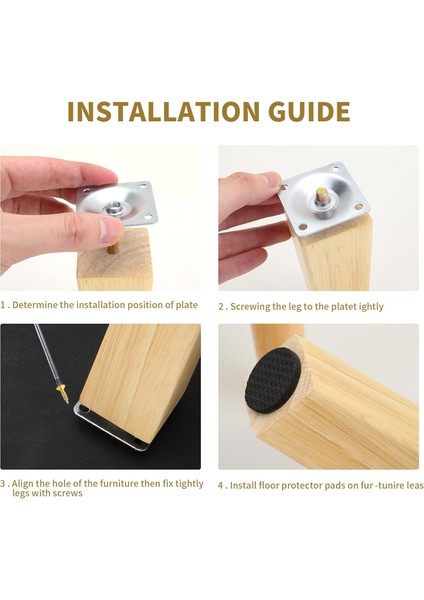 INSTALLATION GUIDE

1 . Determine the installation position of plate

2 . Screwing the leg to the platet ightly

3 . Align the hole of the furniture then fix tightly legs with screws

4 . Install floor protector pads on fur -tunire leas