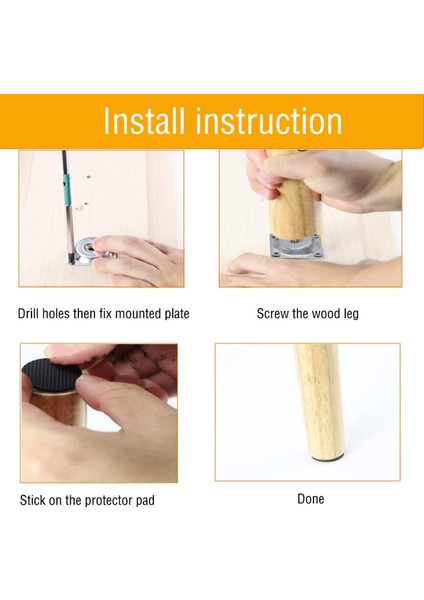 Install instruction

Drill holes then fix mounted plate

Screw the wood leg

Stick on the protector pad

Done