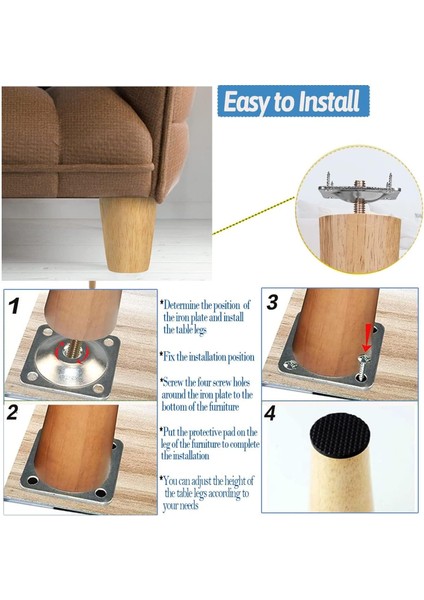 Easy to Install

1

2

*Determine the position of the iron plate and install the table legs

*Fix the installation position

*Screw the four screw holes around the iron plate to the bottom of the furniture

*Put the protective pad on the leg of the furniture to complete the installation

*You can adjust the height of the table legs according to your needs

3

4