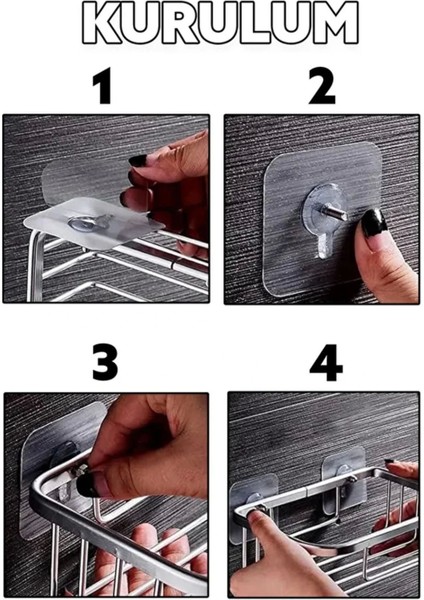 KURULUM

1

2

3

4