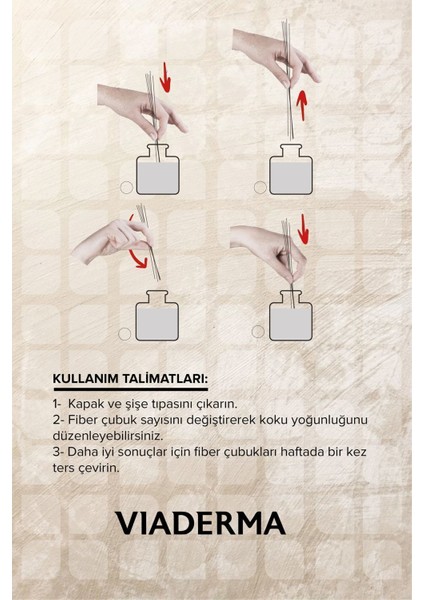 KULLANIM TALİMATLARI:

1- Kapak ve şişe tıpasını çıkarın.
2- Fiber çubuk sayısını değiştirerek koku yoğunluğunu düzenleyebilirsiniz.
3- Daha iyi sonuçlar için fiber çubukları haftada bir kez ters çevirin.

VIADERMA