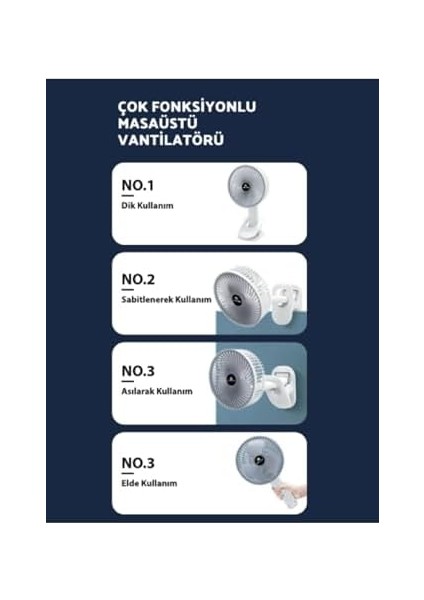 ÇOK FONKSİYONLU MASAÜSTÜ VANTİLATÖRÜ

NO.1
Dik Kullanım

NO.2
Sabitlenerek Kullanım

NO.3
Asılarak Kullanım

NO.3
Elde Kullanım