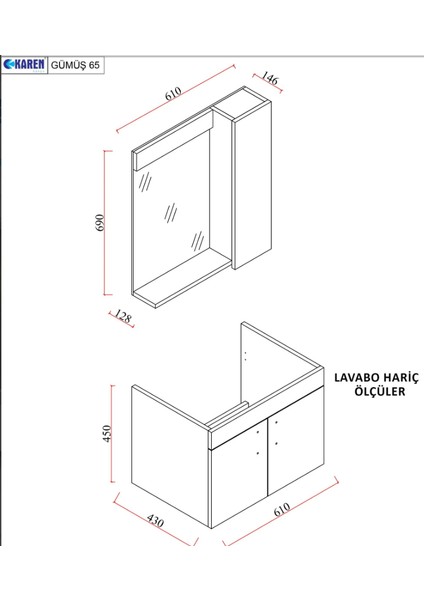 KAREN GÜMÜŞ 65

610

146

690

128

LAVABO HARİÇ ÖLÇÜLER

450

430

610