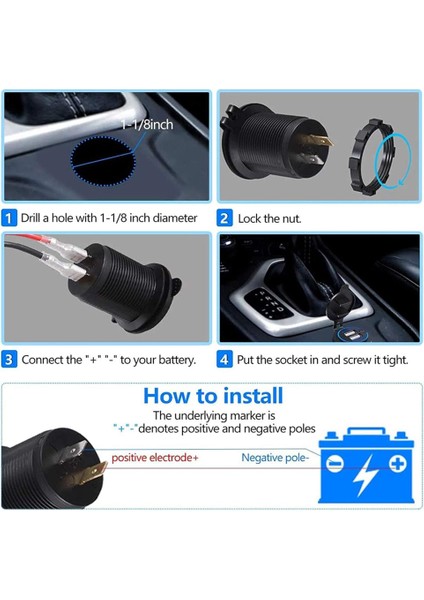 1-1/8inch

1 Drill a hole with 1-1/8 inch diameter

2 Lock the nut.

3 Connect the "+" "-" to your battery.

4 Put the socket in and screw it tight.

How to install

The underlying marker is "+"-"denotes positive and negative poles

positive electrode+

Negative pole-