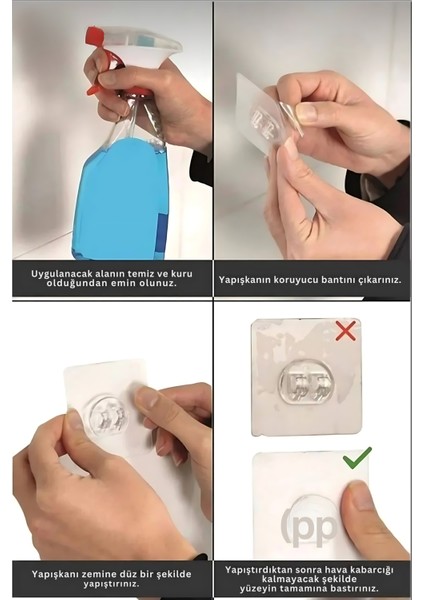 Uygulanacak alanın temiz ve kuru olduğundan emin olunuz.

Yapışkanın koruyucu bantını çıkarınız.

Yapışkanı zemine düz bir şekilde yapıştırınız.

pp

Yapıştırdıktan sonra hava kabarcığı kalmayacak şekilde yüzeyin tamamına bastırınız.