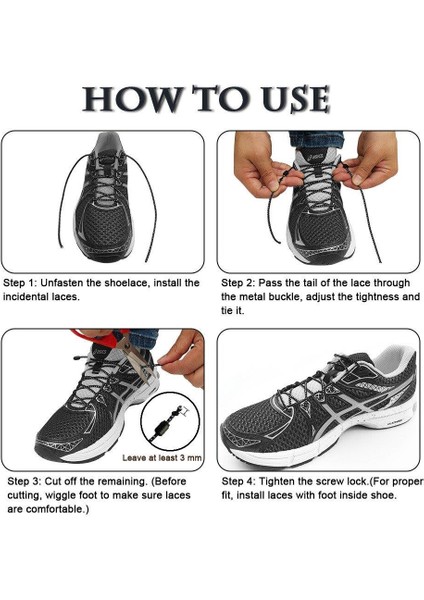 HOW TO USE

Step 1: Unfasten the shoelace, install the incidental laces.

Step 2: Pass the tail of the lace through the metal buckle, adjust the tightness and tie it.

Leave at least 3 mm

Step 3: Cut off the remaining. (Before cutting, wiggle foot to make sure laces are comfortable.)

Step 4: Tighten the screw lock.(For proper fit, install laces with foot inside shoe.