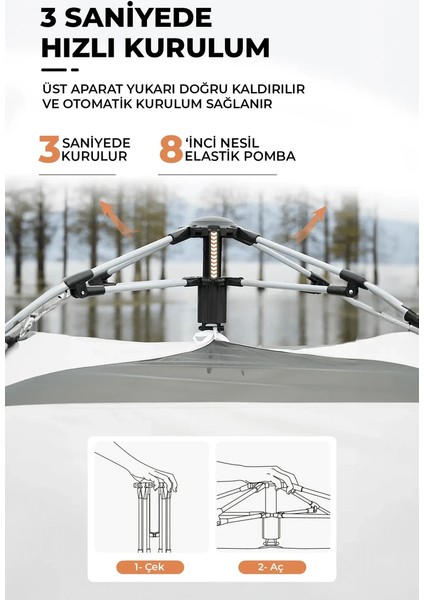 3 SANİYEDE HIZLI KURULUM

ÜST APARAT YUKARI DOĞRU KALDIRILIR VE OTOMATİK KURULUM SAĞLANIR

3 SANİYEDE KURULUR

8 'İNCİ NESİL ELASTİK POMBA

1- Çek

2- Aç