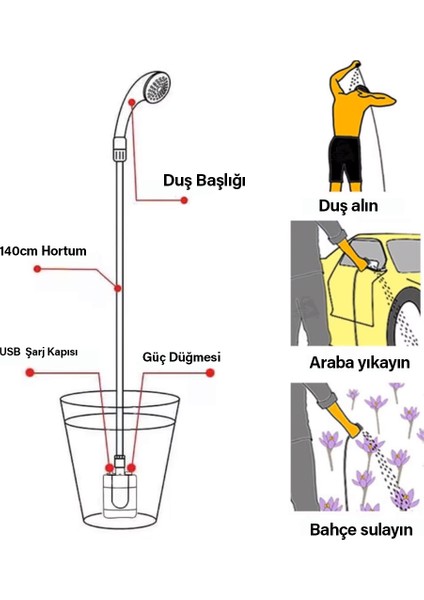 Duş Başlığı

140cm Hortum

USB Şarj Kapısı

Güç Düğmesi

Duş alın

Araba yıkayın

Bahçe sulayın