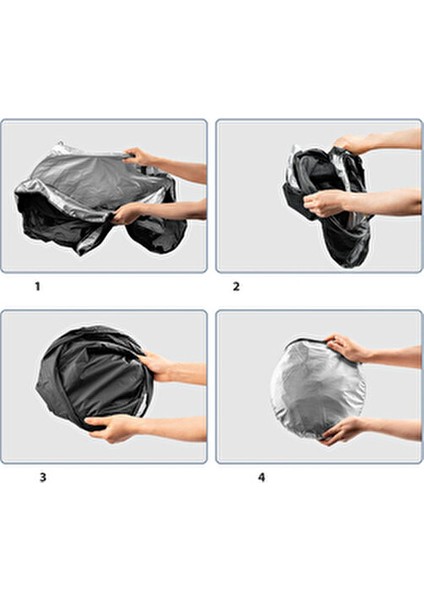 1

2

3

4