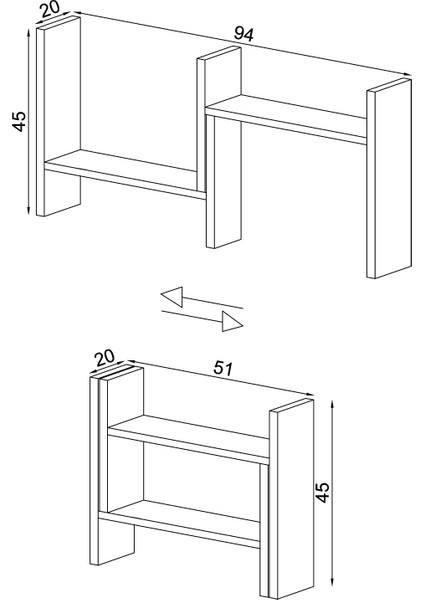 20
94
45
20
51
45