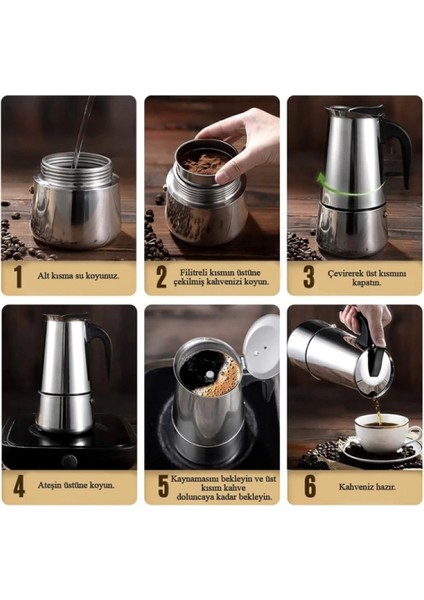 1 Alt kısma su koyunuz.

2 Filitreli kısmın üstüne çekilmiş kahvenizi koyun.

3 Çevirerek üst kısmını kapatın.

4 Ateşin üstüne koyun.

5 Kaynamasını bekleyin ve üst kısım kahve doluncaya kadar bekleyin.

6 Kahveniz hazır.