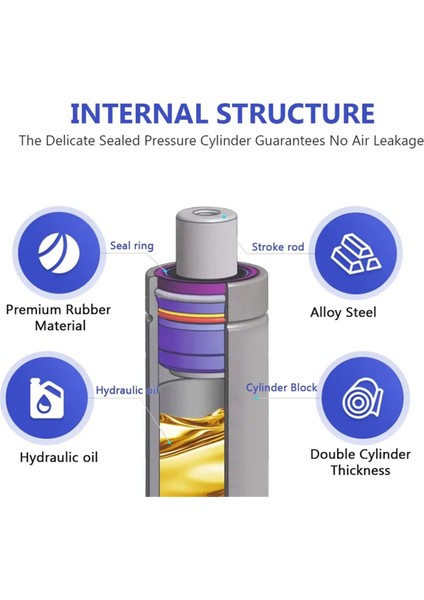 INTERNAL STRUCTURE
The Delicate Sealed Pressure Cylinder Guarantees No Air Leakage

Seal ring

Stroke rod

Premium Rubber Material

Alloy Steel

Hydraulic oil

Cylinder Block

Hydraulic oil

Double Cylinder Thickness