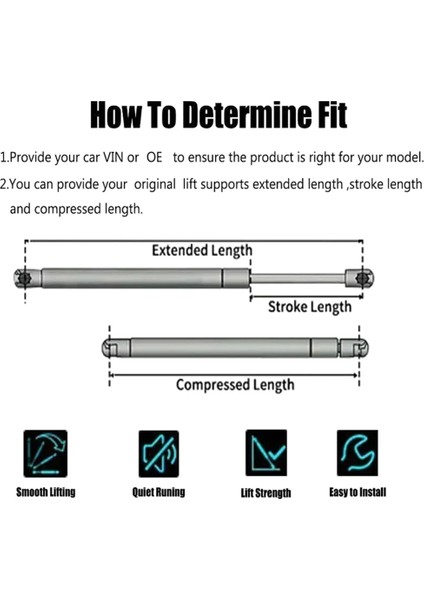 How To Determine Fit

1.Provide your car VIN or OE to ensure the product is right for your model.

2.You can provide your original lift supports extended length ,stroke length and compressed length.

Extended Length

Stroke Length

Compressed Length

Smooth Lifting

Quiet Runing

Lift Strength

Easy to Install