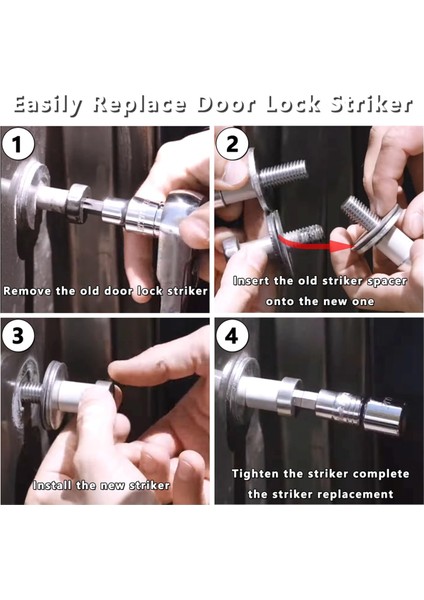 Easily Replace Door Lock Striker

1

Remove the old door lock striker

2

Insert the old striker spacer onto the new one

3

Install the new striker

4

Tighten the striker complete the striker replacement