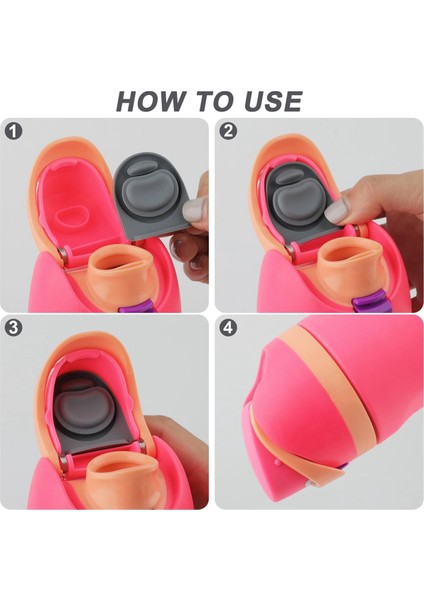 HOW TO USE

1

2

3

4