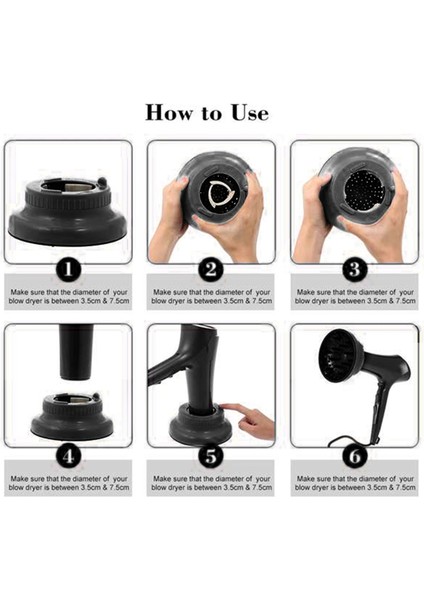 How to Use

1

Make sure that the diameter of your blow dryer is between 3.5cm & 7.5cm

2

Make sure that the diameter of your blow dryer is between 3.5cm & 7.5cm

3

Make sure that the diameter of your blow dryer is between 3.5cm & 7.5cm

4

Make sure that the diameter of your blow dryer is between 3.5cm & 7.5cm

5

Make sure that the diameter of your blow dryer is between 3.5cm & 7.5cm

6

Make sure that the diameter of your blow dryer is between 3.5cm & 7.5cm