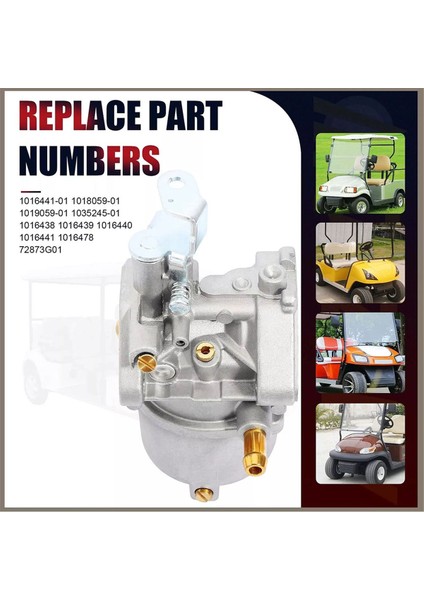 REPLACE PART NUMBERS

1016441-01 1018059-01 1019059-01 1035245-01 1016438 1016439 1016440 1016441 1016478 72873G01