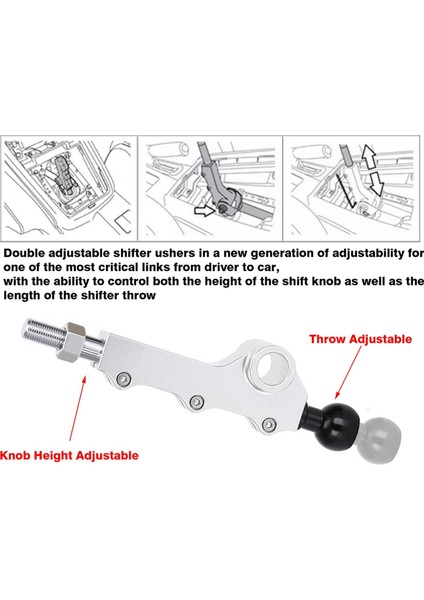 Double adjustable shifter ushers in a new generation of adjustability for one of the most critical links from driver to car,
with the ability to control both the height of the shift knob as well as the length of the shifter throw

Throw Adjustable

Knob Height Adjustable