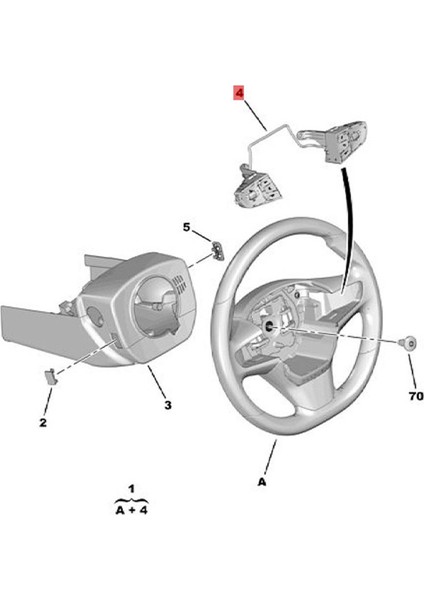 4

5

70

2

3

A

1
A + 4