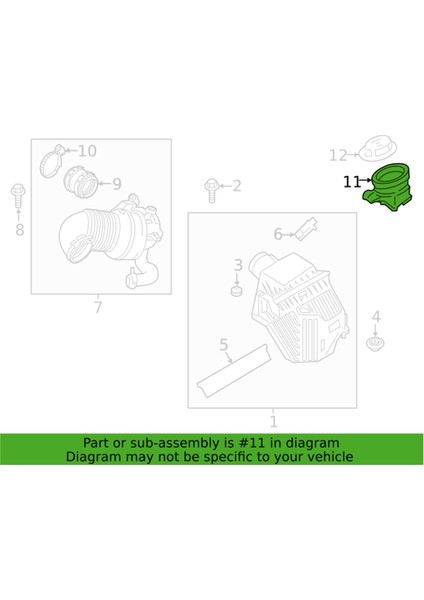 10
9
8
7
2
12
11
6
3
4
5
1

Part or sub-assembly is #11 in diagram
Diagram may not be specific to your vehicle