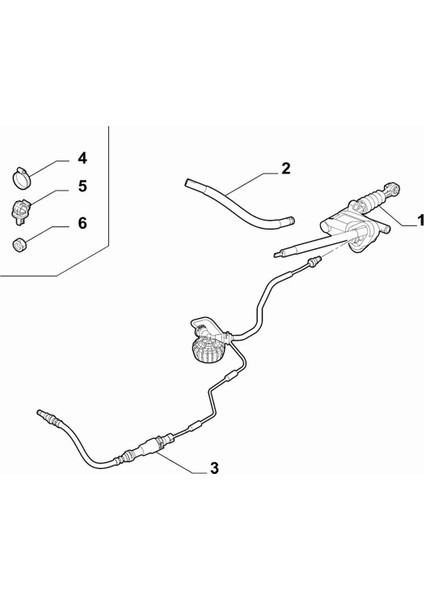 4
5
6
2
1
3