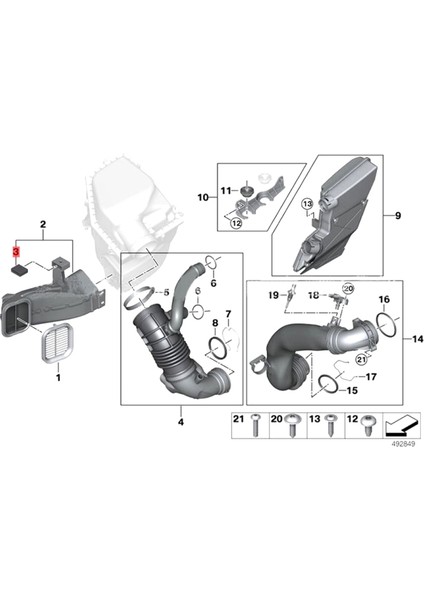 2
3
1
10
11
12
13
9
5
6
6
7
8
4
19
18
20
16
14
21
17
15
21
20
13
12
492849