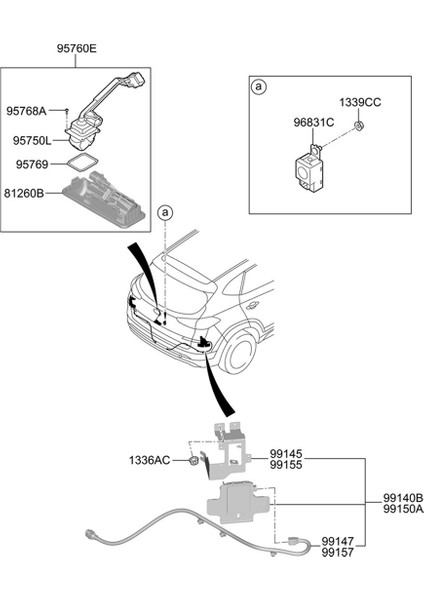 95760E

95768A

95750L

95769

81260B

a

1339CC

96831C

a

1336AC

99145
99155

99140B
99150A

99147
99157