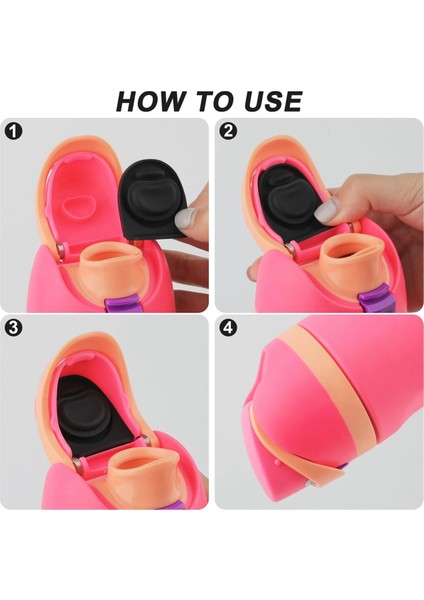 HOW TO USE

1

2

3

4