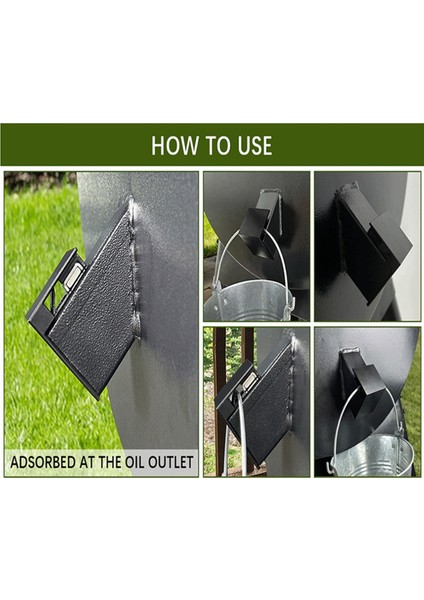 HOW TO USE

ADSORBED AT THE OIL OUTLET