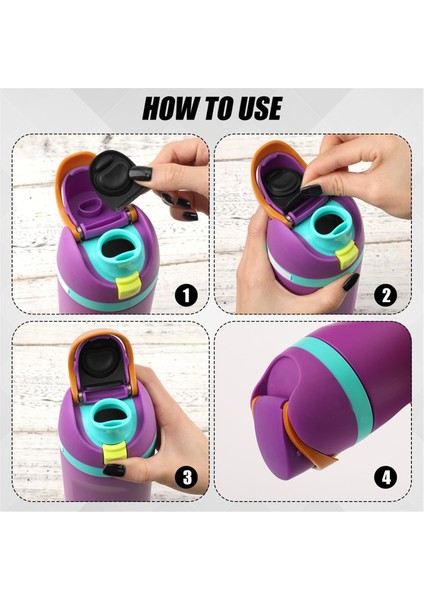 HOW TO USE

1

2

3

4