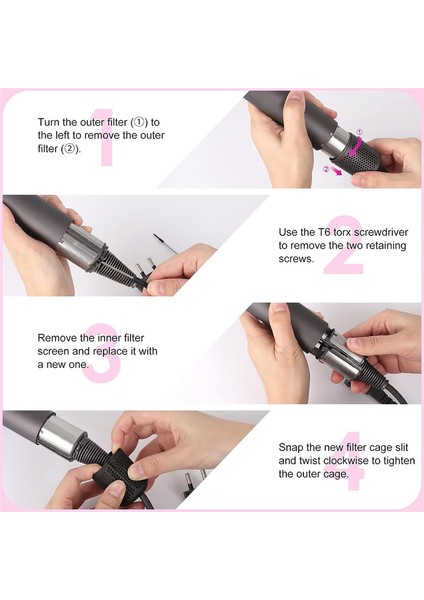 1
Turn the outer filter (①) to the left to remove the outer filter (②).

①
②

2
Use the T6 torx screwdriver to remove the two retaining screws.

3
Remove the inner filter screen and replace it with a new one.

4
Snap the new filter cage slit and twist clockwise to tighten the outer cage.