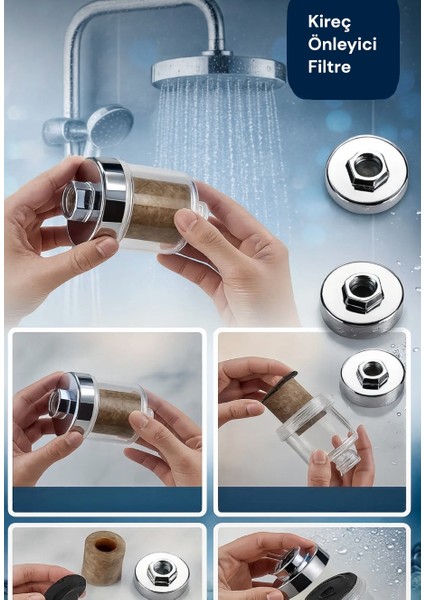 Kireç Önleyici Filtre