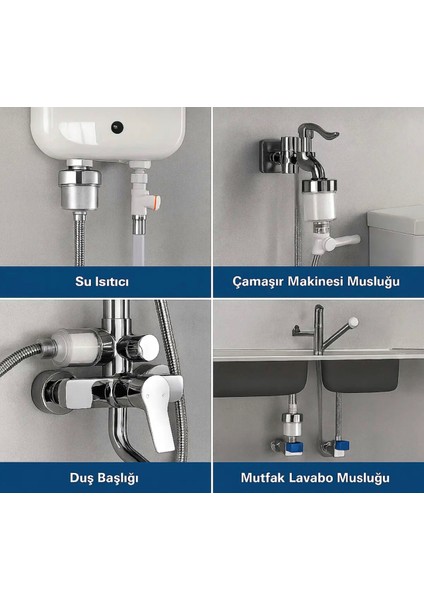 Su Isıtıcı

Çamaşır Makinesi Musluğu

Duş Başlığı

Mutfak Lavabo Musluğu