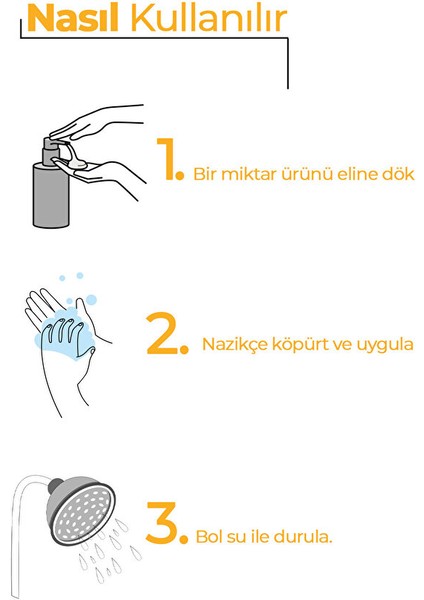 Nasıl Kullanılır

1. Bir miktar ürünü eline dök

2. Nazikçe köpürt ve uygula

3. Bol su ile durula.