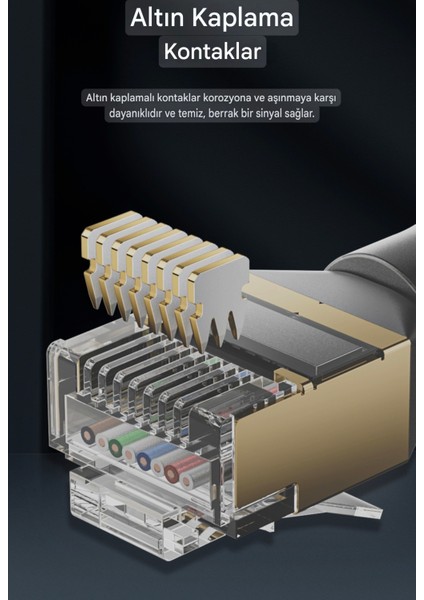 Altın Kaplama
Kontaklar

Altın kaplamalı kontaklar korozyona ve aşınmaya karşı dayanıklıdır ve temiz, berrak bir sinyal sağlar.