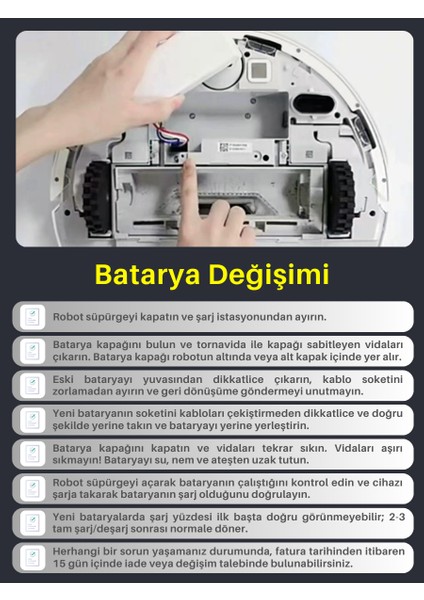 Batarya Değişimi

Robot süpürgeyi kapatın ve şarj istasyonundan ayırın.

Batarya kapağını bulun ve tornavida ile kapağı sabitleyen vidaları çıkarın. Batarya kapağı robotun altında veya alt kapak içinde yer alır.

Eski bataryayı yuvasından dikkatlice çıkarın, kablo soketini zorlamadan ayırın ve geri dönüşüme göndermeyi unutmayın.

Yeni bataryanın soketini kabloları çekiştirmeden dikkatlice ve doğru şekilde yerine takın ve bataryayı yerine yerleştirin.

Batarya kapağını kapatın ve vidaları tekrar sıkın. Vidaları aşırı sıkmayın! Bataryayı su, nem ve ateşten uzak tutun.

Robot süpürgeyi açarak bataryanın çalıştığını kontrol edin ve cihazı şarja takarak bataryanın şarj olduğunu doğrulayın.

Yeni bataryalarda şarj yüzdesi ilk başta doğru görünmeyebilir; 2-3 tam şarj/deşarj sonrası normale döner.

Herhangi bir sorun yaşamanız durumunda, fatura tarihinden itibaren 15 gün içinde iade veya değişim talebinde bulunabilirsiniz.