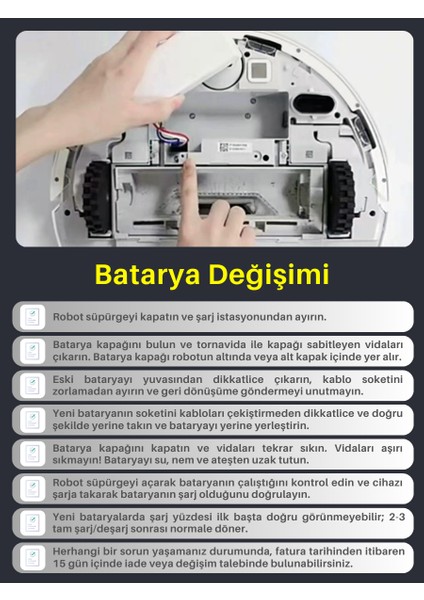 Batarya Değişimi

Robot süpürgeyi kapatın ve şarj istasyonundan ayırın.

Batarya kapağını bulun ve tornavida ile kapağı sabitleyen vidaları çıkarın. Batarya kapağı robotun altında veya alt kapak içinde yer alır.

Eski bataryayı yuvasından dikkatlice çıkarın, kablo soketini zorlamadan ayırın ve geri dönüşüme göndermeyi unutmayın.

Yeni bataryanın soketini kabloları çekiştirmeden dikkatlice ve doğru şekilde yerine takın ve bataryayı yerine yerleştirin.

Batarya kapağını kapatın ve vidaları tekrar sıkın. Vidaları aşırı sıkmayın! Bataryayı su, nem ve ateşten uzak tutun.

Robot süpürgeyi açarak bataryanın çalıştığını kontrol edin ve cihazı şarja takarak bataryanın şarj olduğunu doğrulayın.

Yeni bataryalarda şarj yüzdesi ilk başta doğru görünmeyebilir; 2-3 tam şarj/deşarj sonrası normale döner.

Herhangi bir sorun yaşamanız durumunda, fatura tarihinden itibaren 15 gün içinde iade veya değişim talebinde bulunabilirsiniz.