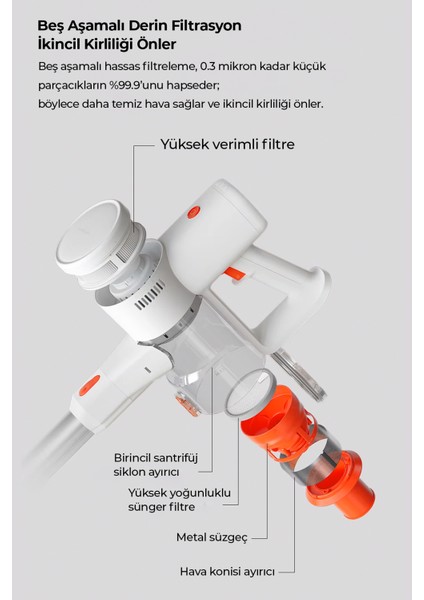 Beş Aşamalı Derin Filtrasyon
İkincil Kirliliği Önler

Beş aşamalı hassas filtreleme, 0.3 mikron kadar küçük parçacıkların %99.9'unu hapseder;
böylece daha temiz hava sağlar ve ikincil kirliliği önler.

Yüksek verimli filtre

Birincil santrifüj siklon ayırıcı

Yüksek yoğunluklu sünger filtre

Metal süzgeç

Hava konisi ayırıcı