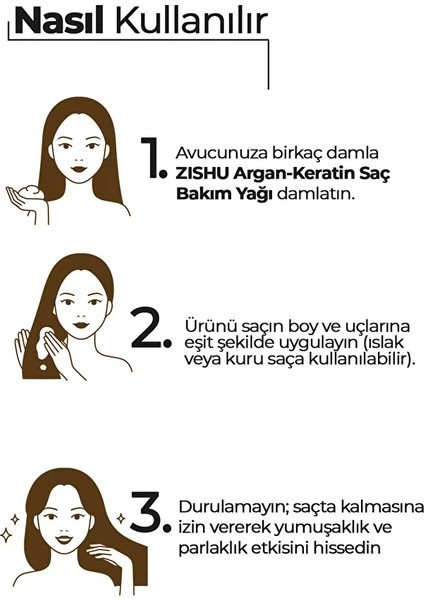 Nasıl Kullanılır

1. Avucunuza birkaç damla ZISHU Argan-Keratin Saç Bakım Yağı damlatın.

2. Ürünü saçın boy ve uçlarına eşit şekilde uygulayın (ıslak veya kuru saça kullanılabilir).

3. Durulamayın; saçta kalmasına izin vererek yumuşaklık ve parlaklık etkisini hissedin