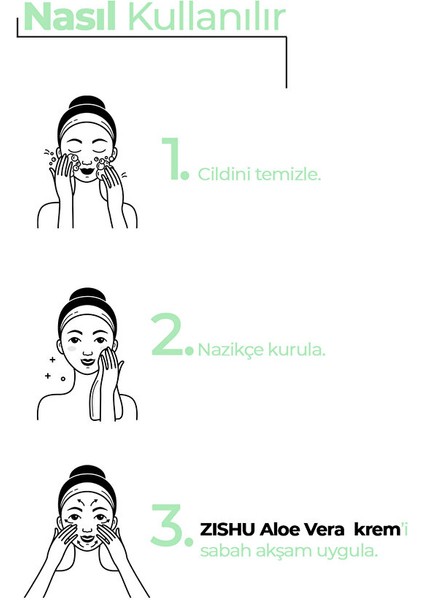 Nasıl Kullanılır

1. Cildini temizle.

2. Nazikçe kurula.

3. ZISHU Aloe Vera krem'i sabah akşam uygula.