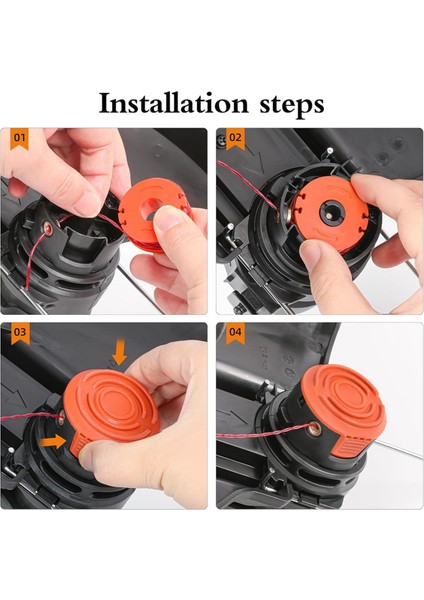 Installation steps

01

02

03

04