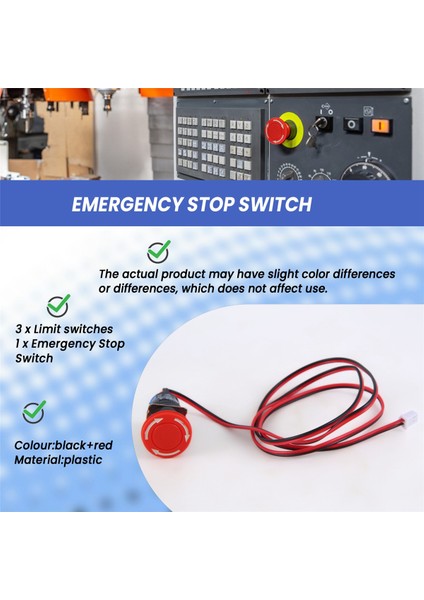 EMERGENCY STOP SWITCH

The actual product may have slight color differences or differences, which does not affect use.

3 x Limit switches
1 x Emergency Stop Switch

Colour:black+red
Material:plastic