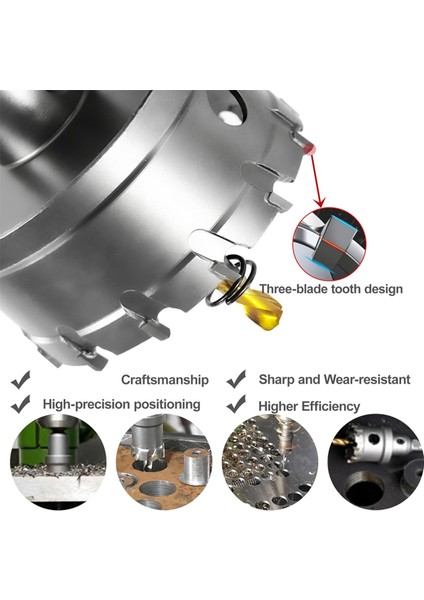 Three-blade tooth design

Craftsmanship

Sharp and Wear-resistant

High-precision positioning

Higher Efficiency