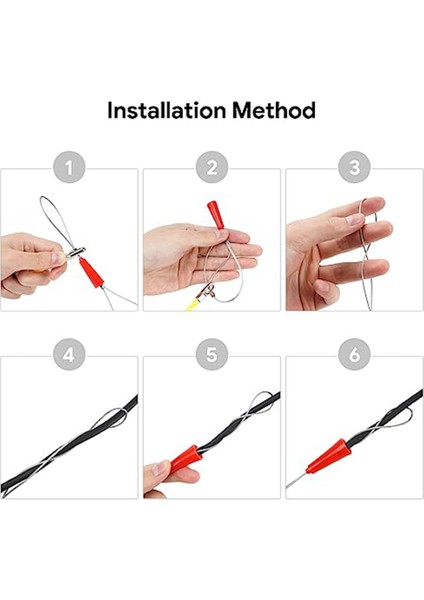 Installation Method

1

2

3

4

5

6