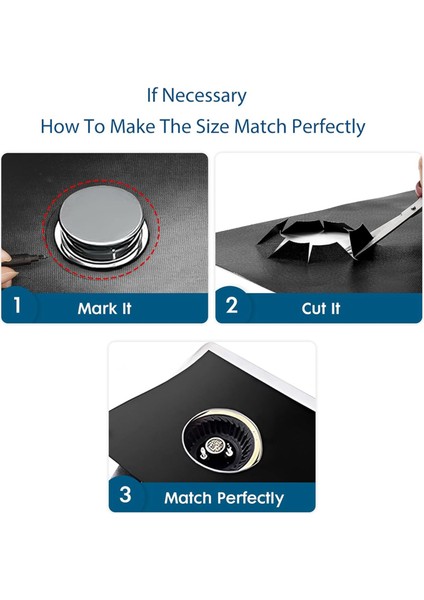 If Necessary
How To Make The Size Match Perfectly

1 Mark It

2 Cut It

3 Match Perfectly