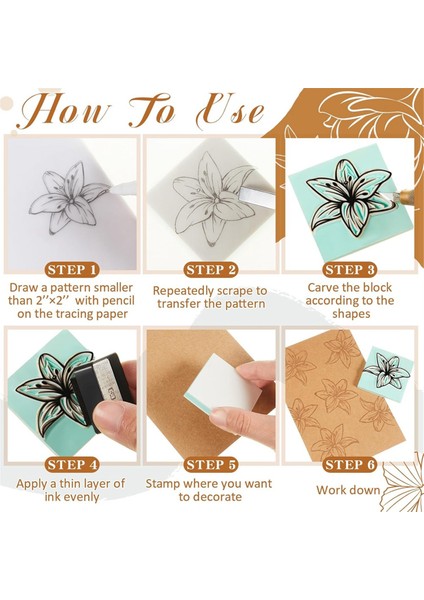 How To Use

STEP 1
Draw a pattern smaller than 2''×2'' with pencil on the tracing paper

STEP 2
Repeatedly scrape to transfer the pattern

STEP 3
Carve the block according to the shapes

STEP 4
Apply a thin layer of ink evenly

STEP 5
Stamp where you want to decorate

STEP 6
Work down