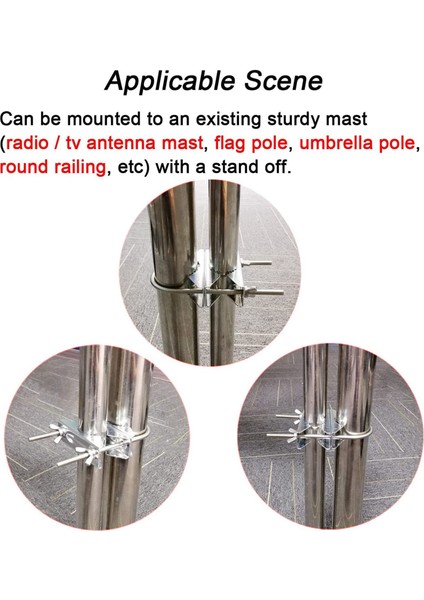 Applicable Scene

Can be mounted to an existing sturdy mast (radio / tv antenna mast, flag pole, umbrella pole, round railing, etc) with a stand off.