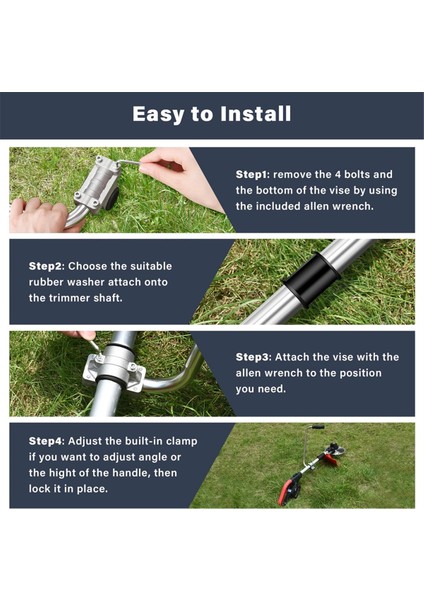 Easy to Install

Step1: remove the 4 bolts and the bottom of the vise by using the included allen wrench.

Step2: Choose the suitable rubber washer attach onto the trimmer shaft.

Step3: Attach the vise with the allen wrench to the position you need.

Step4: Adjust the built-in clamp if you want to adjust angle or the hight of the handle, then lock it in place.